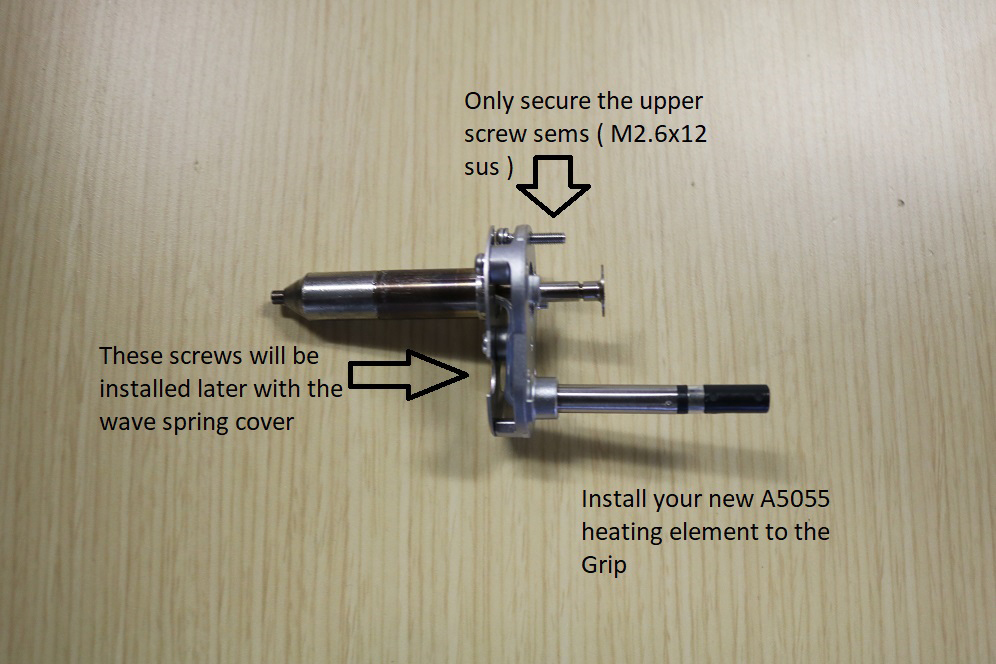 Only secure the upper screw sems ( M2.6x12 sus )

These screws will be installed later with the wave spring cover

Install your new A5055 heating element to the Grip